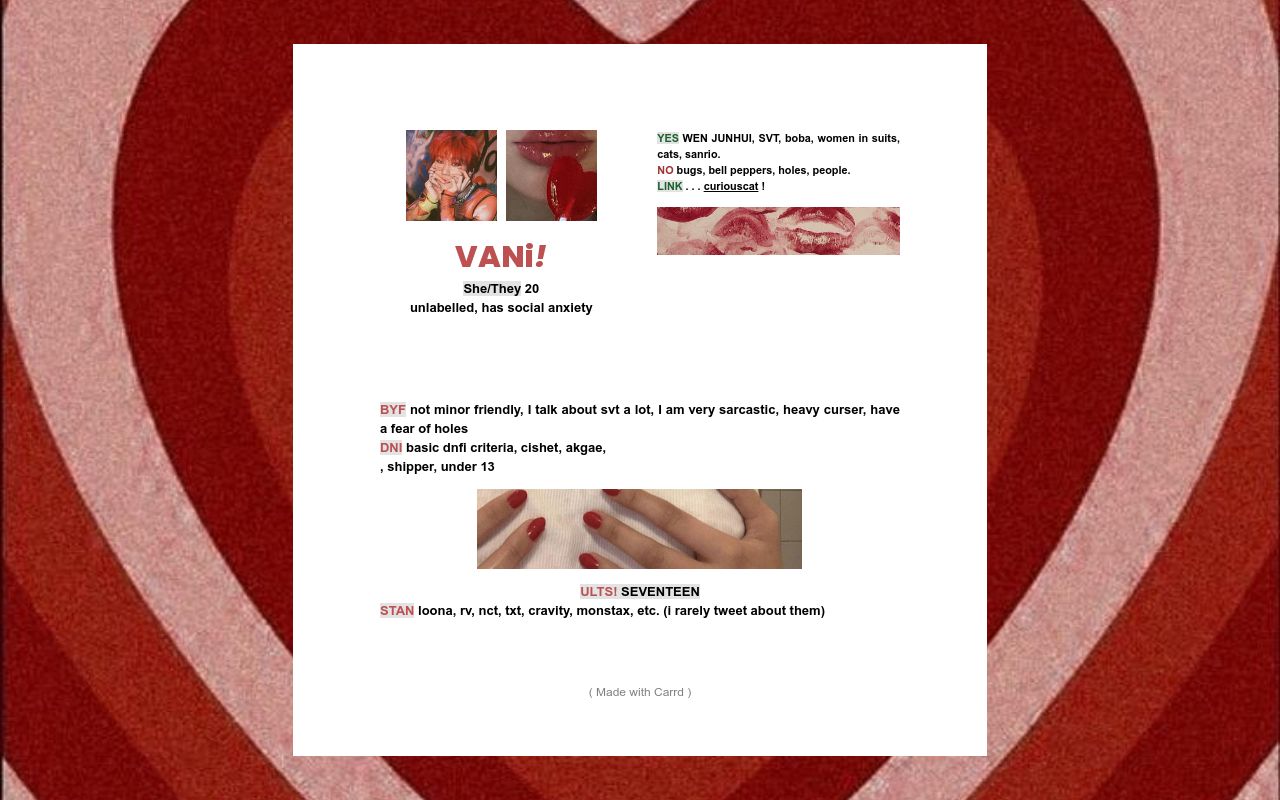 VANi!
She/They 20
unlabelled, has social anxiety

YES WEN JUNHUI, SVT, boba, women in suits, cats, sanrio.
NO bugs, bell peppers, holes, people.
LINK . . . curiouscat !

BYF not minor friendly, I talk about svt a lot, I am very sarcastic, heavy curser, have a fear of holes
DNI basic dnfi criteria, cishet, akgae,
, shipper, under 13

ULTS! SEVENTEEN
STAN loona, rv, nct, txt, cravity, monstax, etc. (i rarely tweet about them)

( Made with Carrd )